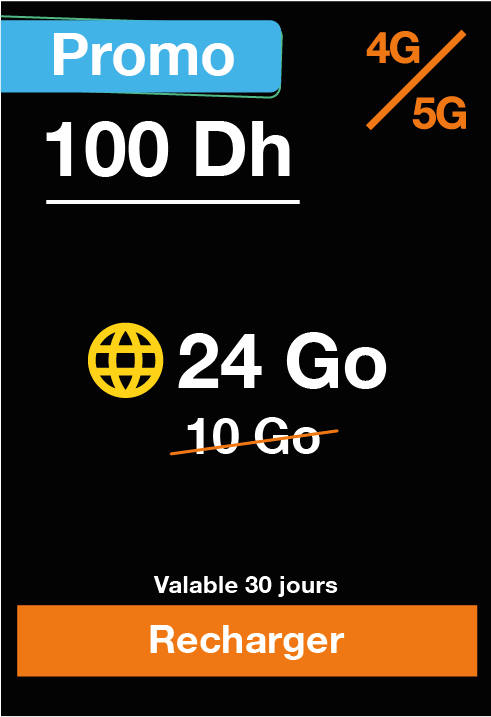 Promo

4G
5G

100 Dh

24 Go

10 Go

Valable 30 jours

Recharger