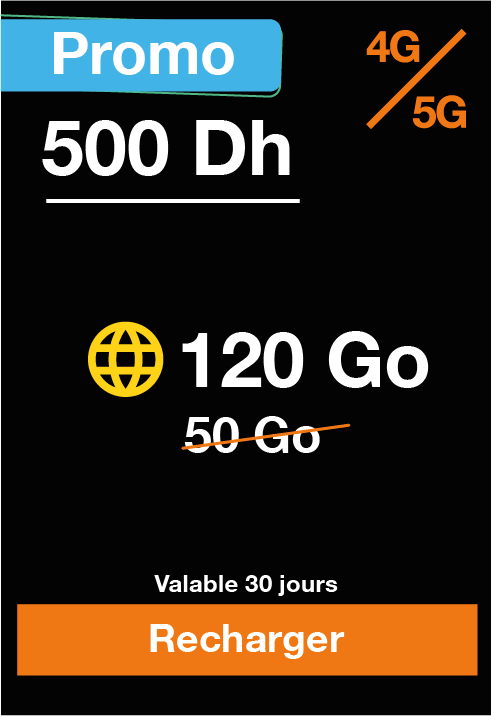 Promo

4G
5G

500 Dh

120 Go

50 Go

Valable 30 jours

Recharger